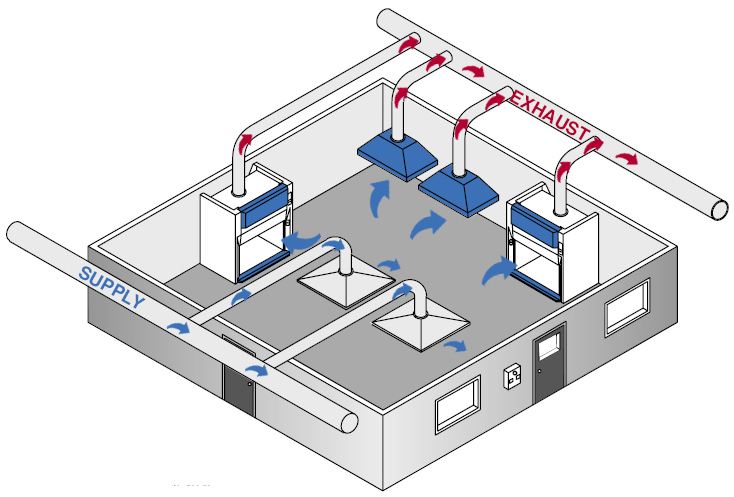 EXHAUST

SUPPLY